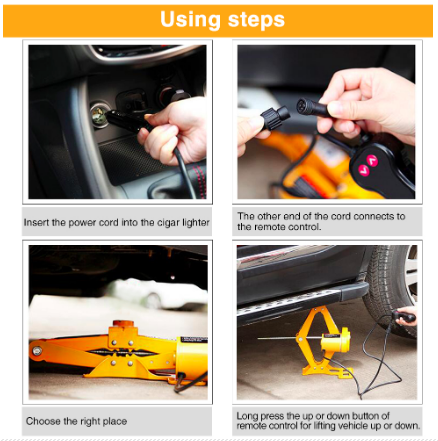 Using steps

Insert the power cord into the cigar lighter

The other end of the cord connects to the remote control.

Choose the right place

Long press the up or down button of remote control for lifting vehicle up or down.