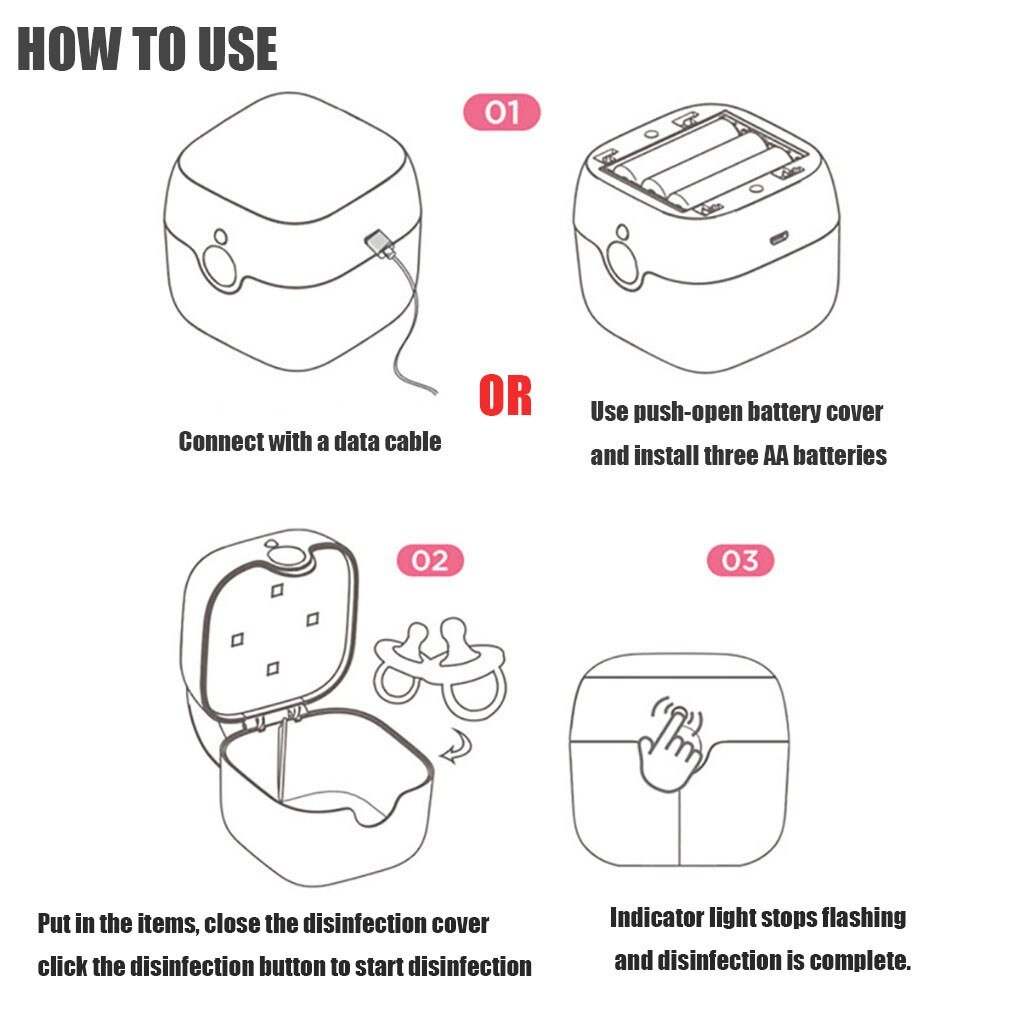 HOW TO USE

01

Connect with a data cable

OR

Use push-open battery cover and install three AA batteries

02

Put in the items, close the disinfection cover click the disinfection button to start disinfection

03

Indicator light stops flashing and disinfection is complete.